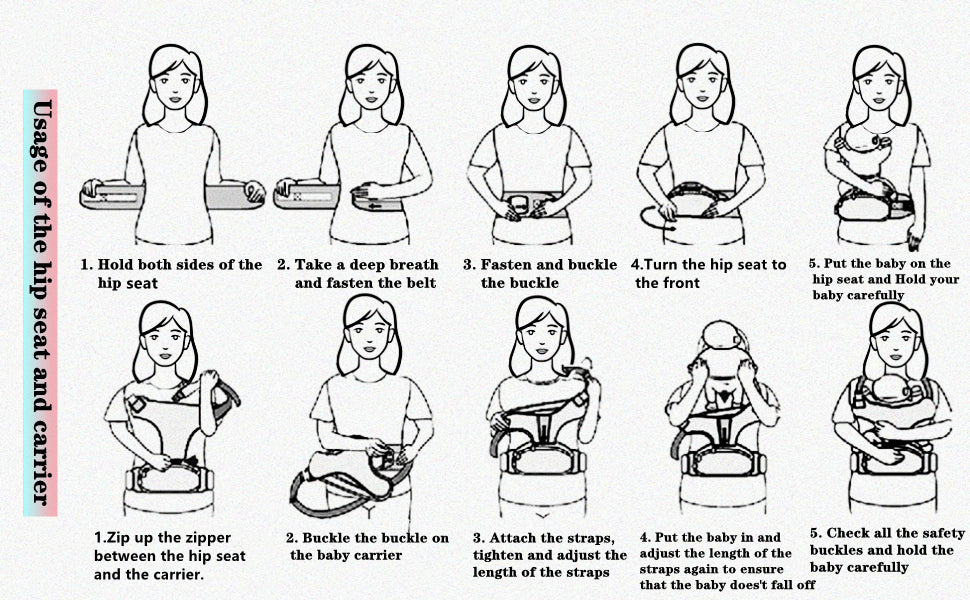 Usage of the hip seat and carrier

1. Hold both sides of the hip seat

2. Take a deep breath and fasten the belt

3. Fasten and buckle the buckle

4.Turn the hip seat to the front

5. Put the baby on the hip seat and Hold your baby carefully

1.Zip up the zipper between the hip seat and the carrier.

2. Buckle the buckle on the baby carrier

3. Attach the straps, tighten and adjust the length of the straps

4. Put the baby in and adjust the length of the straps again to ensure that the baby does't fall off

5. Check all the safety buckles and hold the baby carefully