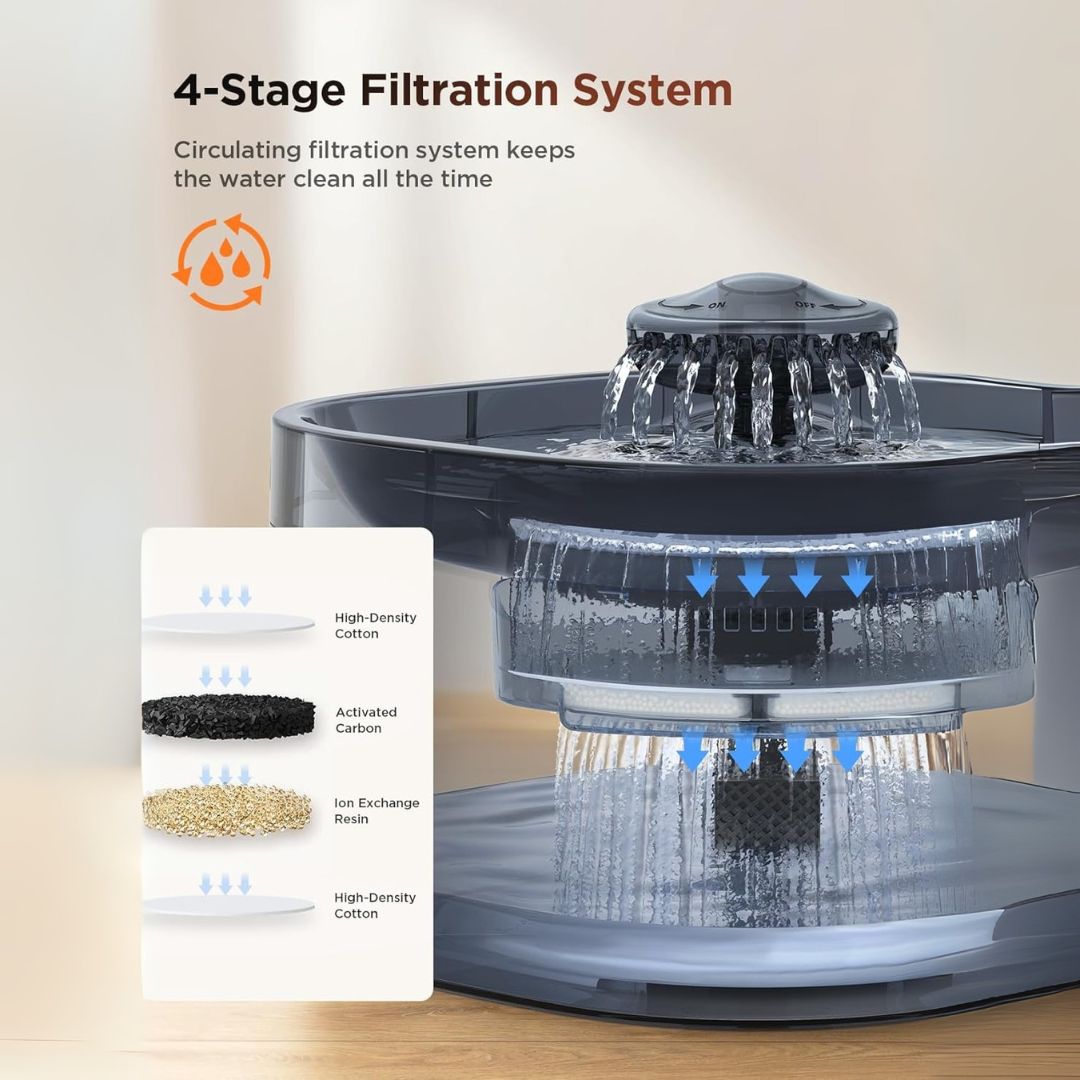 4-Stage Filtration System

Circulating filtration system keeps the water clean all the time

ON OFF

High-Density Cotton

Activated Carbon

Ion Exchange Resin

High-Density Cotton